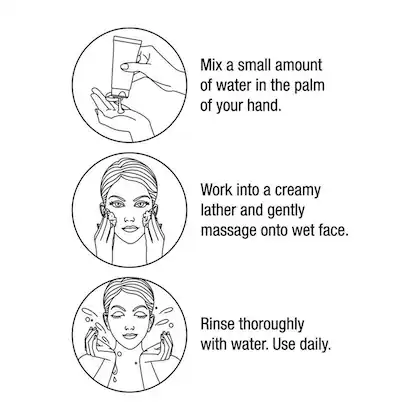 Mix a small amount of water in the palm of your hand.

Work into a creamy lather and gently massage onto wet face.

Rinse thoroughly with water. Use daily.