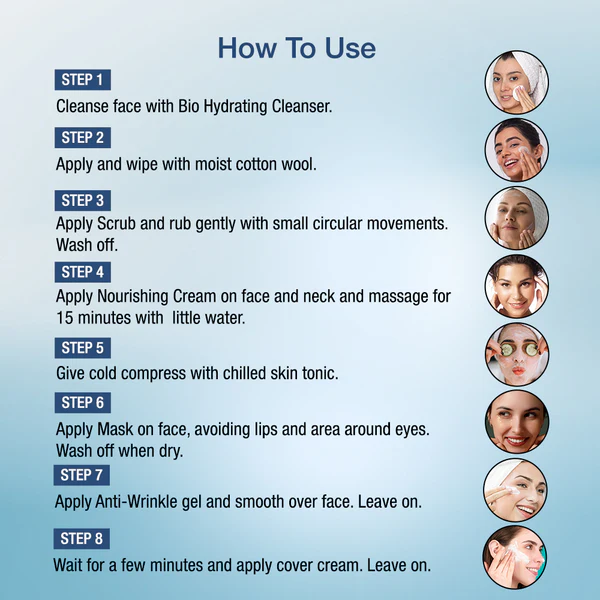 How To Use

STEP 1
Cleanse face with Bio Hydrating Cleanser.

STEP 2
Apply and wipe with moist cotton wool.

STEP 3
Apply Scrub and rub gently with small circular movements. Wash off.

STEP 4
Apply Nourishing Cream on face and neck and massage for 15 minutes with little water.

STEP 5
Give cold compress with chilled skin tonic.

STEP 6
Apply Mask on face, avoiding lips and area around eyes. Wash off when dry.

STEP 7
Apply Anti-Wrinkle gel and smooth over face. Leave on.

STEP 8
Wait for a few minutes and apply cover cream. Leave on.