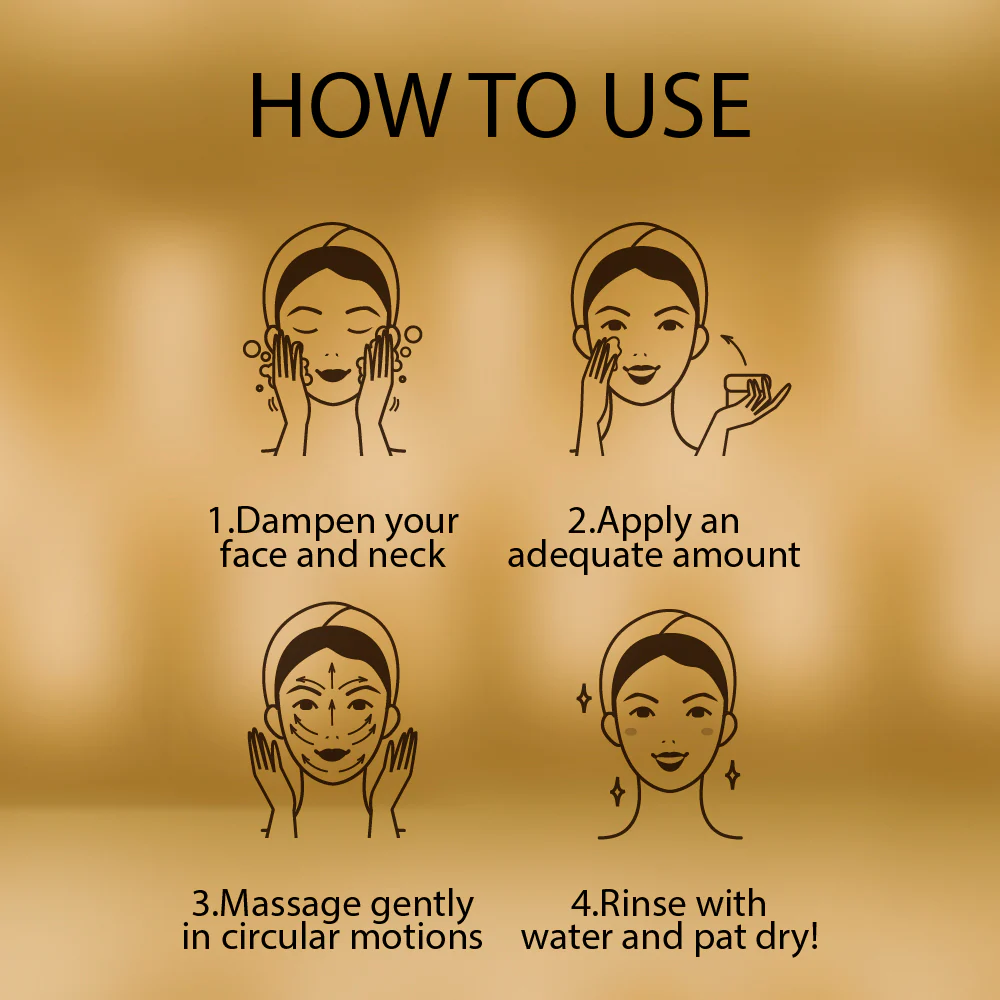 HOW TO USE

1.Dampen your face and neck

2.Apply an adequate amount

3.Massage gently in circular motions

4.Rinse with water and pat dry!