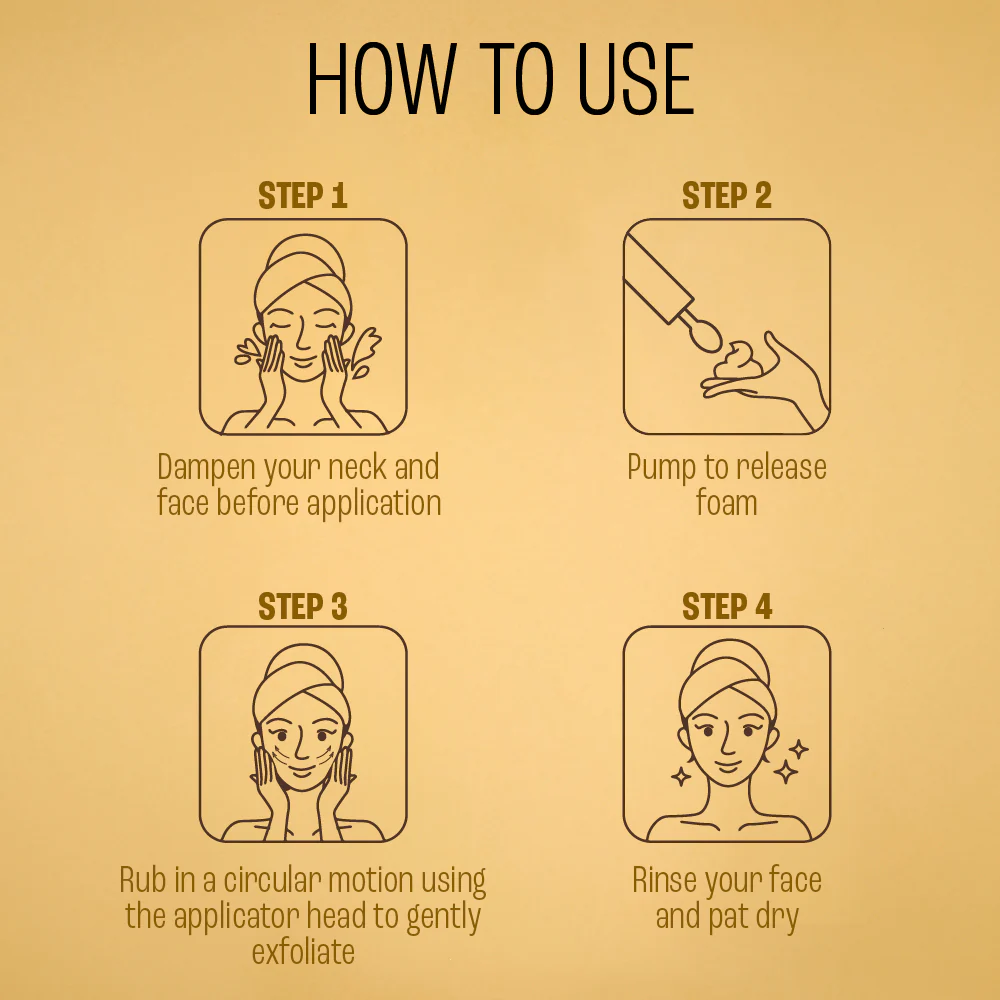 HOW TO USE

STEP 1

Dampen your neck and face before application

STEP 2

Pump to release foam

STEP 3

Rub in a circular motion using the applicator head to gently exfoliate

STEP 4

Rinse your face and pat dry