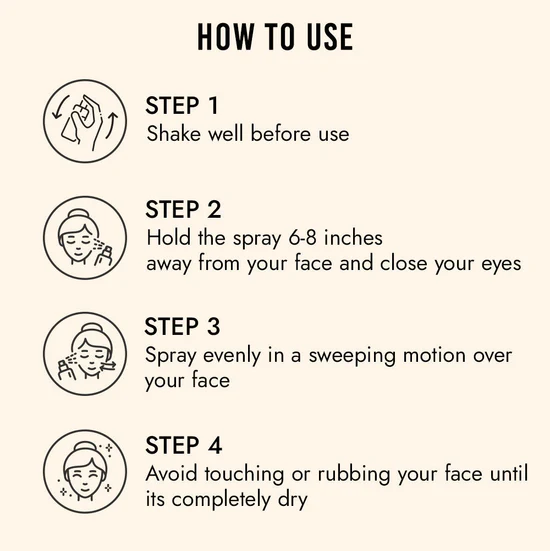 HOW TO USE

STEP 1
Shake well before use

STEP 2
Hold the spray 6-8 inches away from your face and close your eyes

STEP 3
Spray evenly in a sweeping motion over your face

STEP 4
Avoid touching or rubbing your face until its completely dry