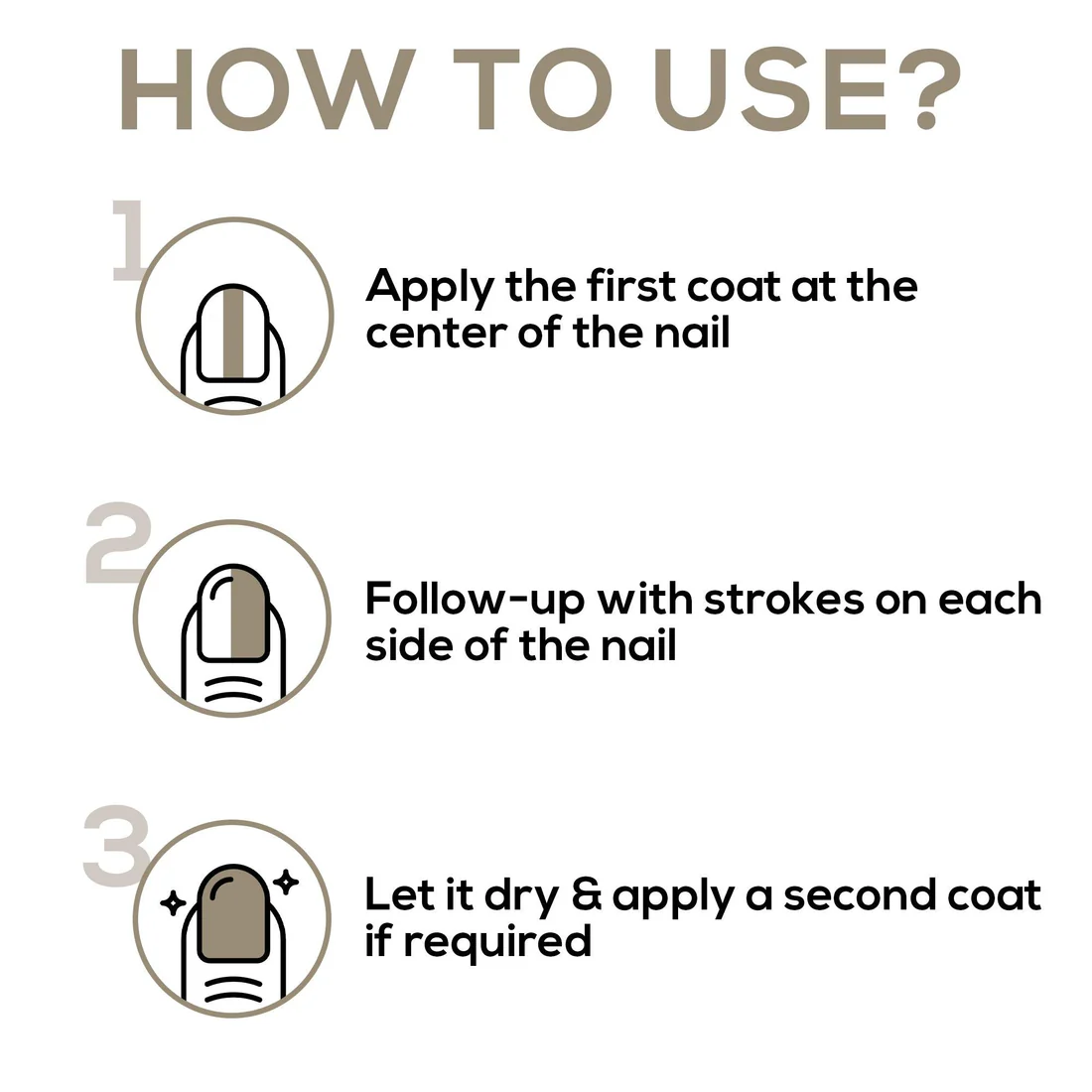 HOW TO USE?

1

Apply the first coat at the center of the nail

2

Follow-up with strokes on each side of the nail

3

Let it dry & apply a second coat if required