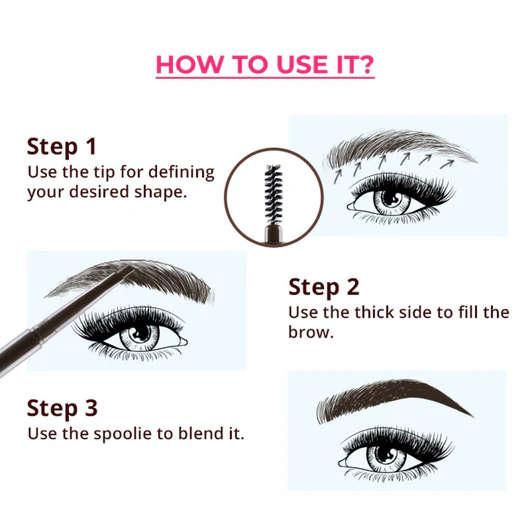 HOW TO USE IT?

Step 1
Use the tip for defining your desired shape.

Step 2
Use the thick side to fill the brow.

Step 3
Use the spoolie to blend it.