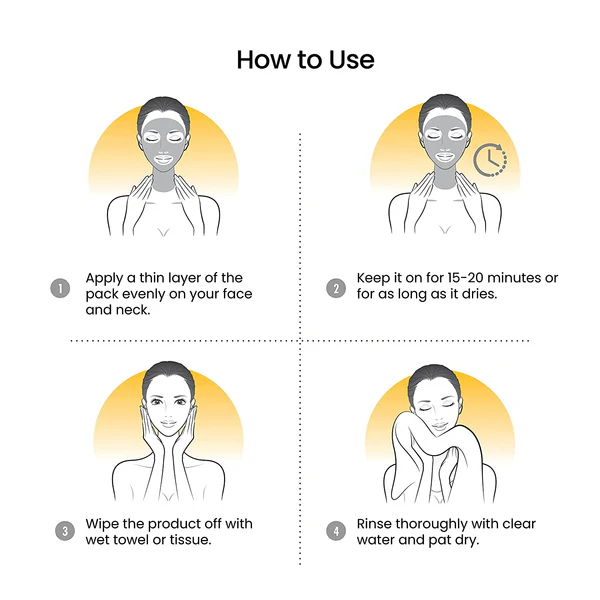 How to Use

1 Apply a thin layer of the pack evenly on your face and neck.

2 Keep it on for 15-20 minutes or for as long as it dries.

3 Wipe the product off with wet towel or tissue.

4 Rinse thoroughly with clear water and pat dry.