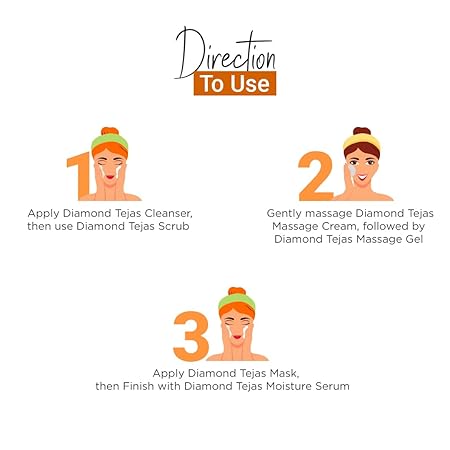 Direction
To Use

1

Apply Diamond Tejas Cleanser, then use Diamond Tejas Scrub

2

Gently massage Diamond Tejas Massage Cream, followed by Diamond Tejas Massage Gel

3

Apply Diamond Tejas Mask, then Finish with Diamond Tejas Moisture Serum