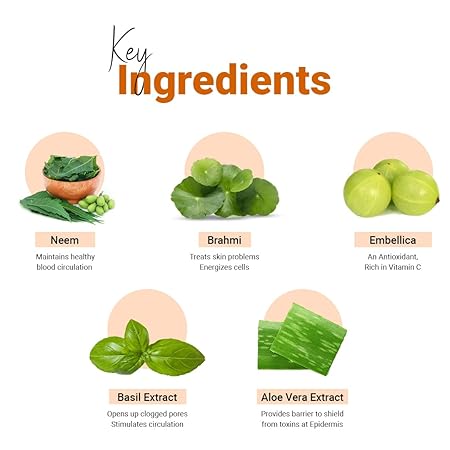 Key
Ingredients

Neem
Maintains healthy blood circulation

Brahmi
Treats skin problems Energizes cells

Embellica
An Antioxidant, Rich in Vitamin C

Basil Extract
Opens up clogged pores Stimulates circulation

Aloe Vera Extract
Provides barrier to shield from toxins at Epidermis