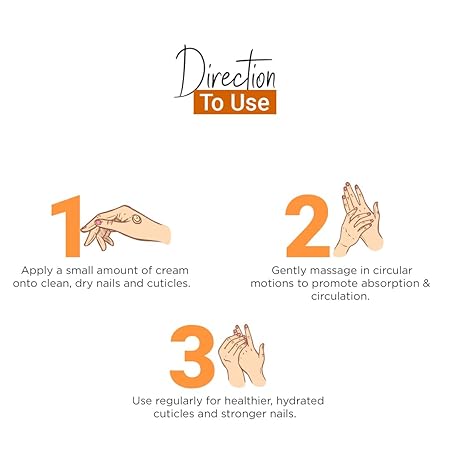 Direction
To Use

1
Apply a small amount of cream onto clean, dry nails and cuticles.

2
Gently massage in circular motions to promote absorption & circulation.

3
Use regularly for healthier, hydrated cuticles and stronger nails.