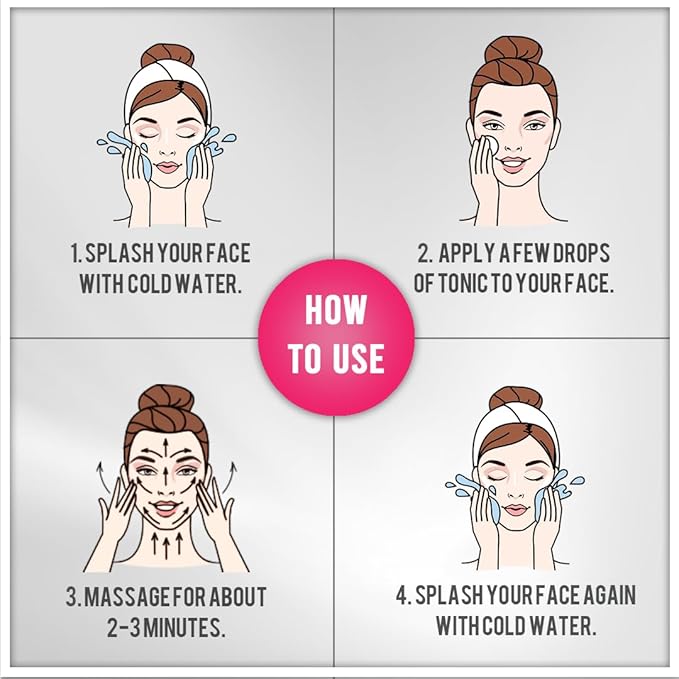 1. SPLASH YOUR FACE WITH COLD WATER.

2. APPLY A FEW DROPS OF TONIC TO YOUR FACE.

HOW TO USE

3. MASSAGE FOR ABOUT 2-3 MINUTES.

4. SPLASH YOUR FACE AGAIN WITH COLD WATER.