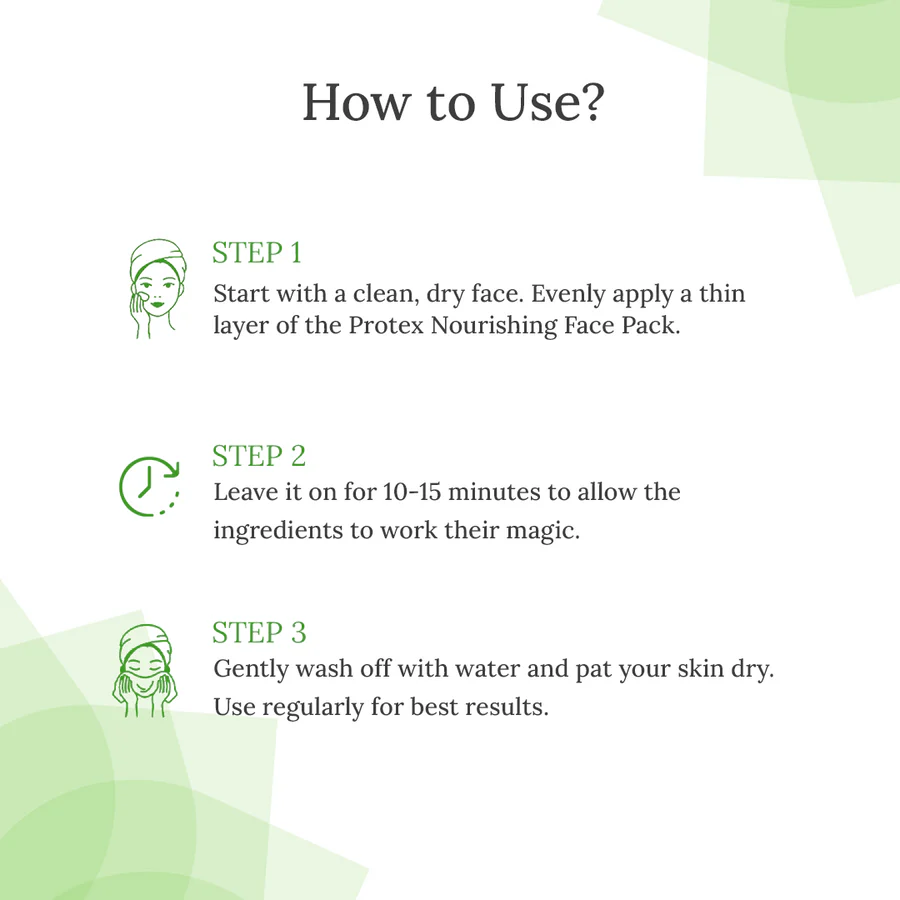 How to Use?

STEP 1
Start with a clean, dry face. Evenly apply a thin layer of the Protex Nourishing Face Pack.

STEP 2
Leave it on for 10-15 minutes to allow the ingredients to work their magic.

STEP 3
Gently wash off with water and pat your skin dry. Use regularly for best results.