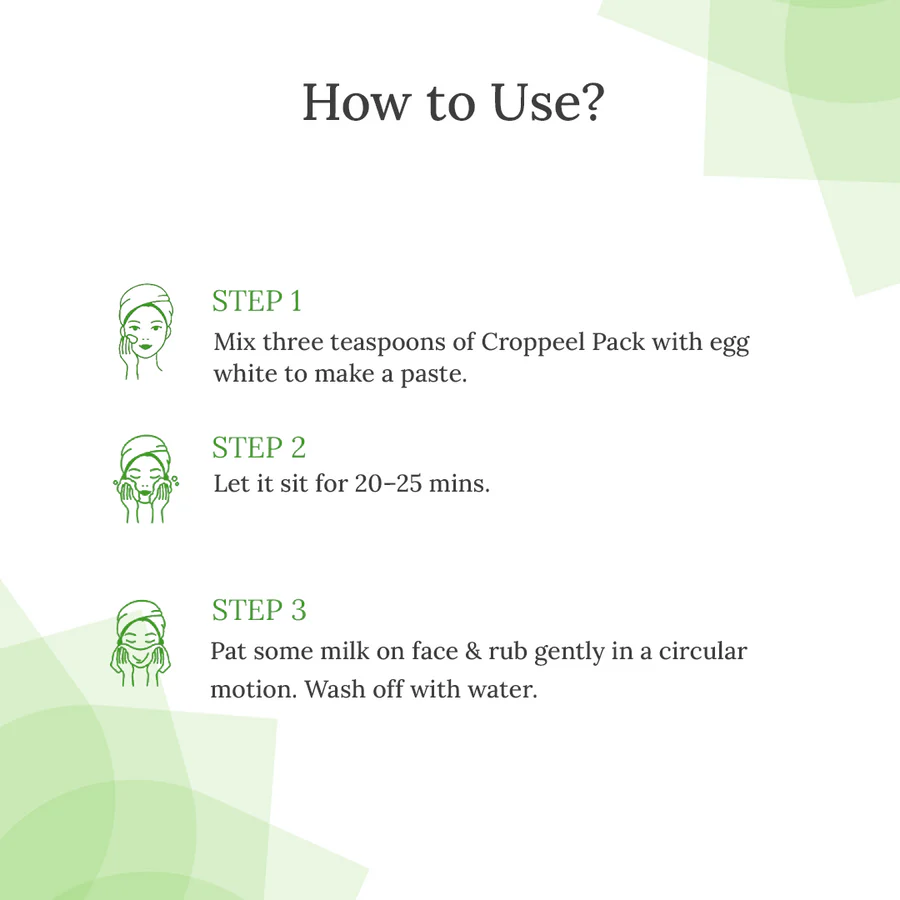 How to Use?

STEP 1
Mix three teaspoons of Croppeel Pack with egg white to make a paste.

STEP 2
Let it sit for 20–25 mins.

STEP 3
Pat some milk on face & rub gently in a circular motion. Wash off with water.