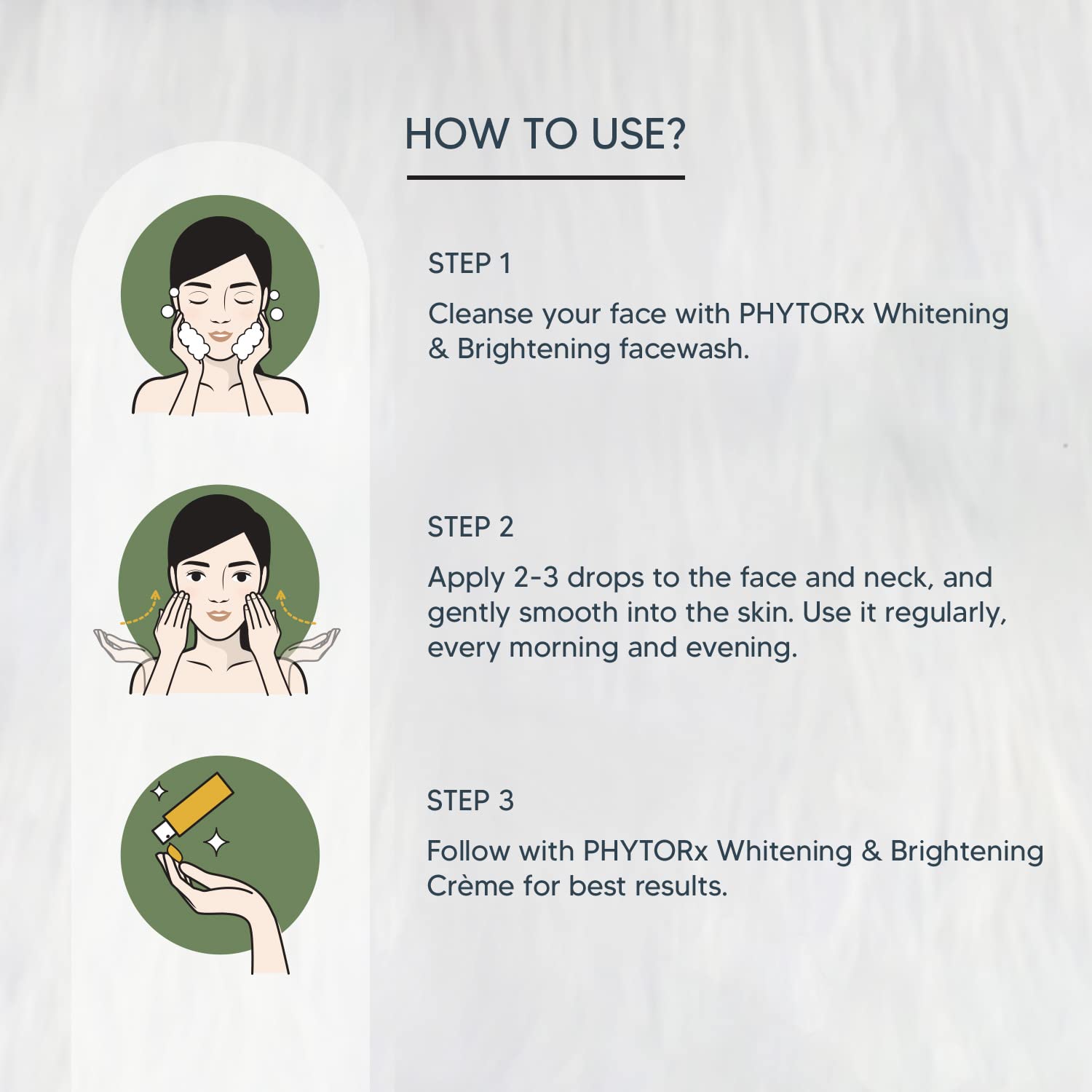 HOW TO USE?

STEP 1

Cleanse your face with PHYTORx Whitening & Brightening facewash.

STEP 2

Apply 2-3 drops to the face and neck, and gently smooth into the skin. Use it regularly, every morning and evening.

STEP 3

Follow with PHYTORx Whitening & Brightening Crème for best results.