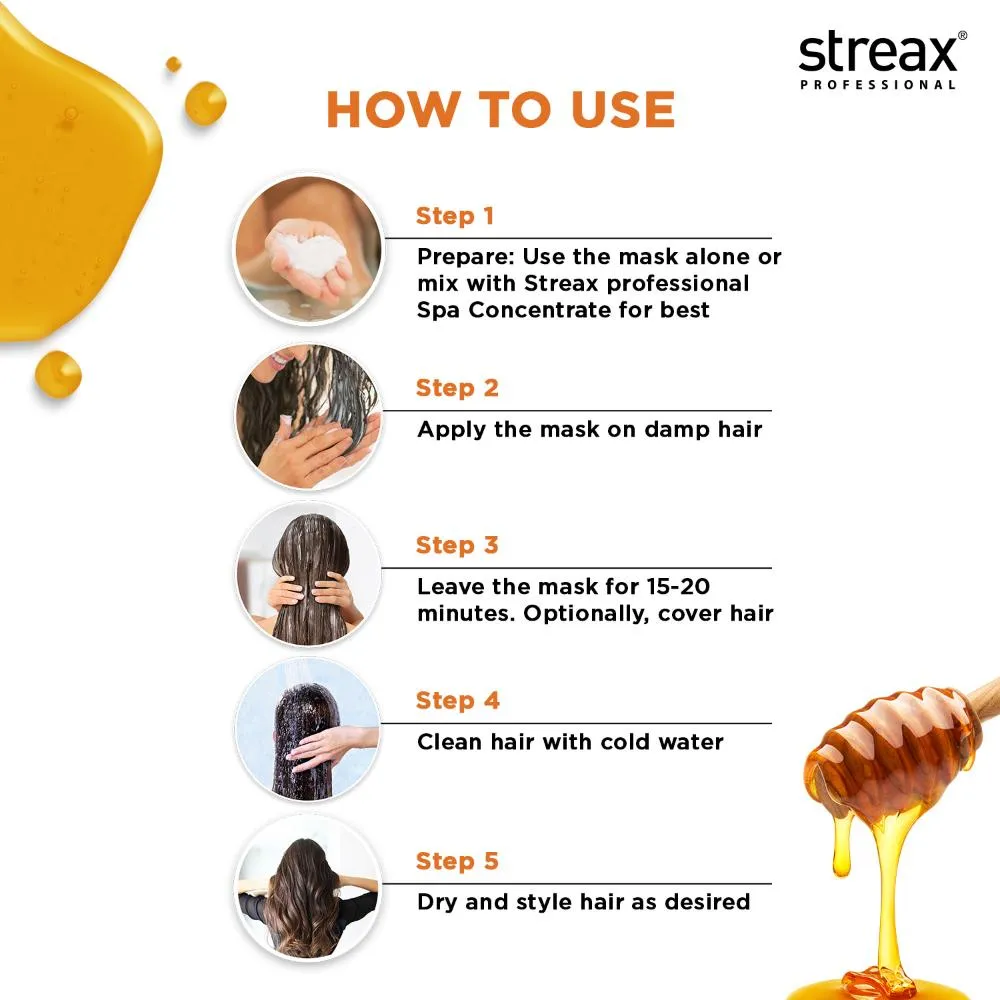 streax®
PROFESSIONAL

HOW TO USE

Step 1

Prepare: Use the mask alone or mix with Streax professional Spa Concentrate for best

Step 2

Apply the mask on damp hair

Step 3

Leave the mask for 15-20 minutes. Optionally, cover hair

Step 4

Clean hair with cold water

Step 5

Dry and style hair as desired