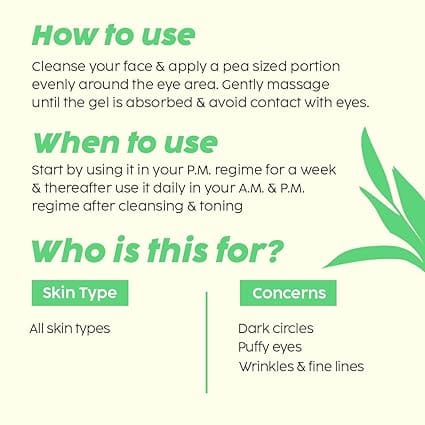 How to use

Cleanse your face & apply a pea sized portion evenly around the eye area. Gently massage until the gel is absorbed & avoid contact with eyes.

When to use

Start by using it in your P.M. regime for a week & thereafter use it daily in your A.M. & P.M. regime after cleansing & toning

Who is this for?

Skin Type

All skin types

Concerns

Dark circles
Puffy eyes
Wrinkles & fine lines