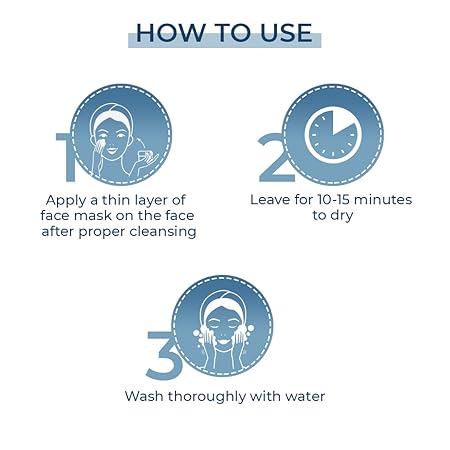 HOW TO USE

1

Apply a thin layer of face mask on the face after proper cleansing

2

Leave for 10-15 minutes to dry

3

Wash thoroughly with water