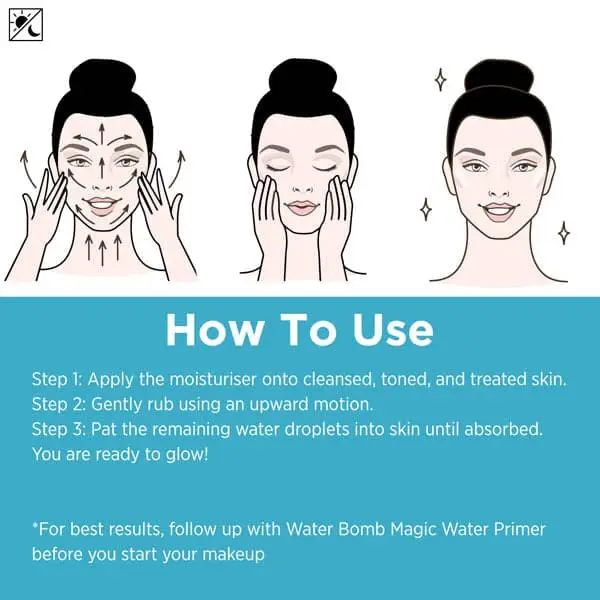 How To Use

Step 1: Apply the moisturiser onto cleansed, toned, and treated skin.
Step 2: Gently rub using an upward motion.
Step 3: Pat the remaining water droplets into skin until absorbed. You are ready to glow!

*For best results, follow up with Water Bomb Magic Water Primer before you start your makeup