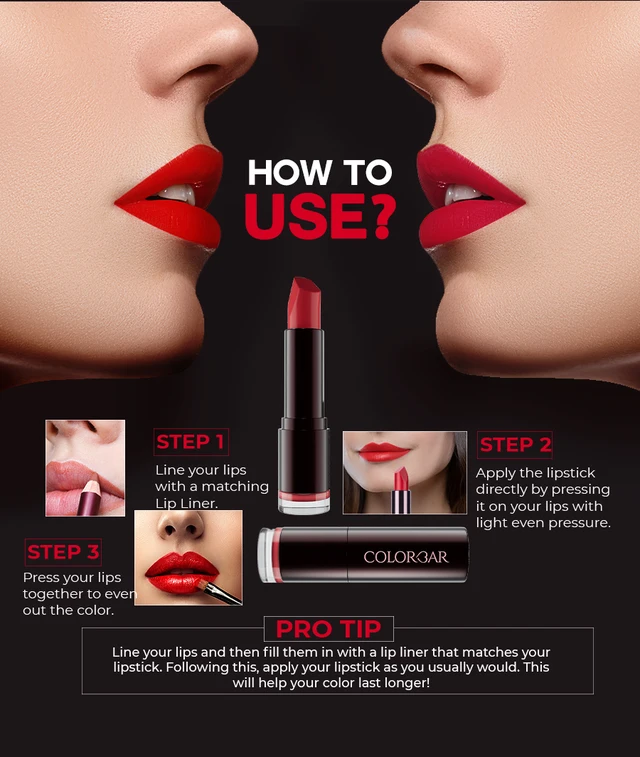 HOW TO
USE?

STEP 1
Line your lips with a matching Lip Liner.

STEP 2
Apply the lipstick directly by pressing it on your lips with light even pressure.

STEP 3
Press your lips together to even out the color.

COLORBAR

PRO TIP
Line your lips and then fill them in with a lip liner that matches your lipstick. Following this, apply your lipstick as you usually would. This will help your color last longer!