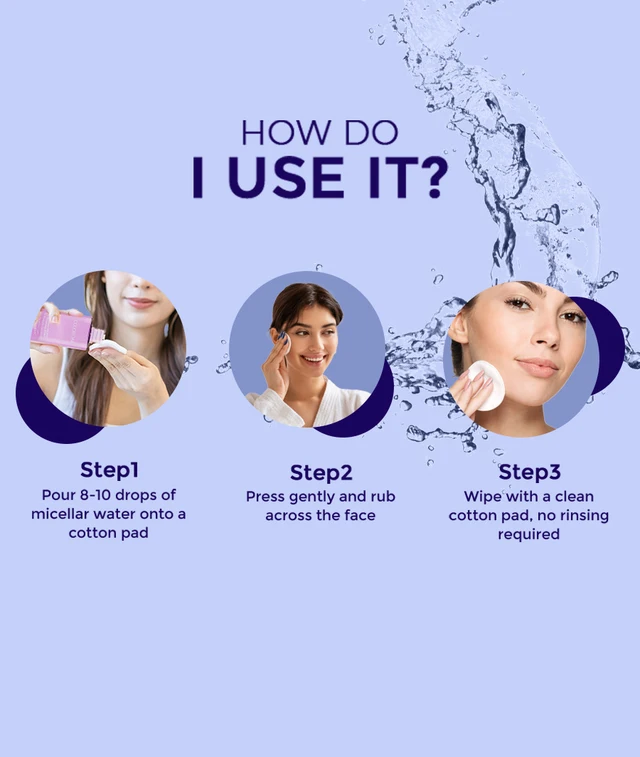 HOW DO
I USE IT?

Step1
Pour 8-10 drops of micellar water onto a cotton pad

Step2
Press gently and rub across the face

Step3
Wipe with a clean cotton pad, no rinsing required