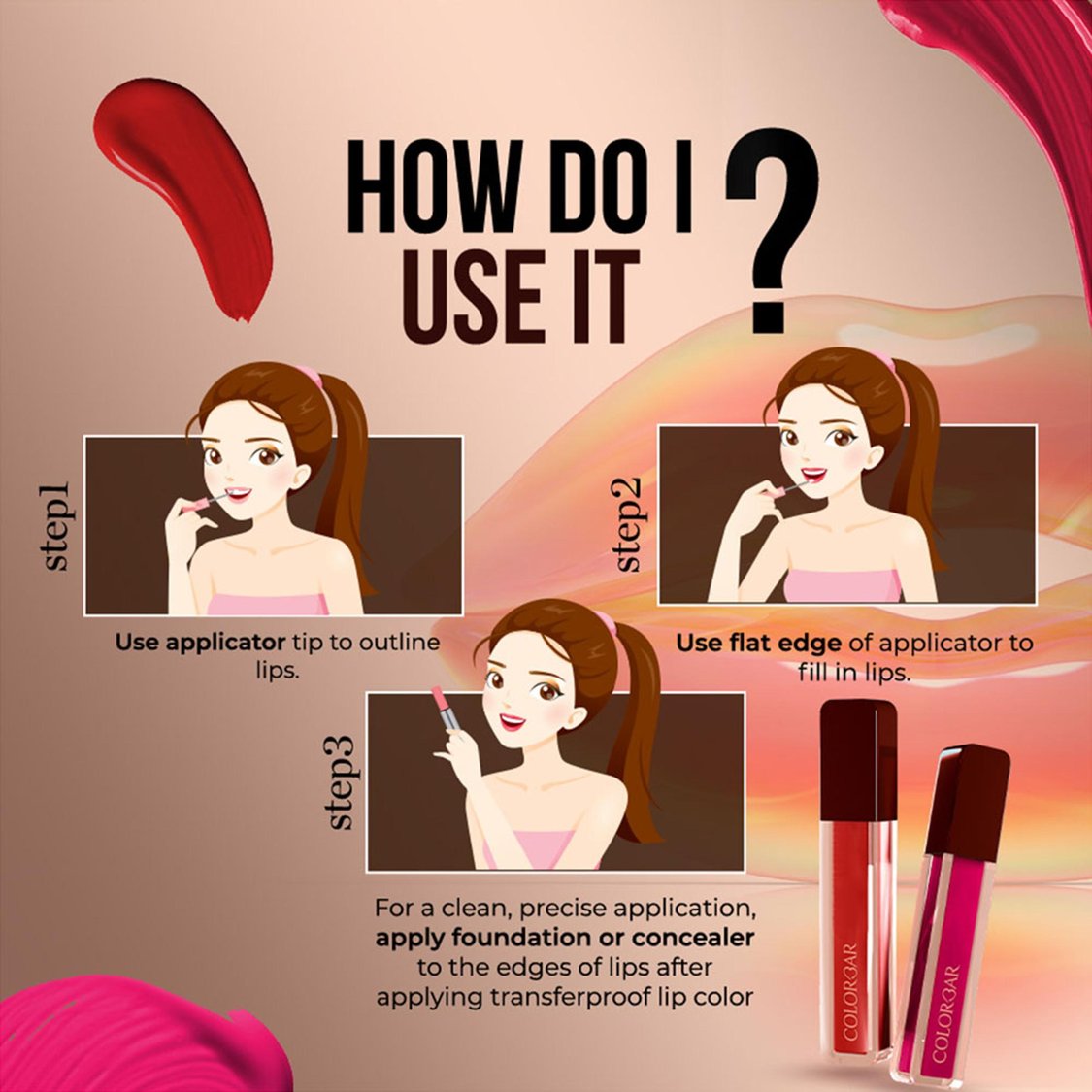 HOW DO I USE IT ?

step1

Use applicator tip to outline lips.

step2

Use flat edge of applicator to fill in lips.

step3

For a clean, precise application, apply foundation or concealer to the edges of lips after applying transferproof lip color

COLORBAR

COLORBAR