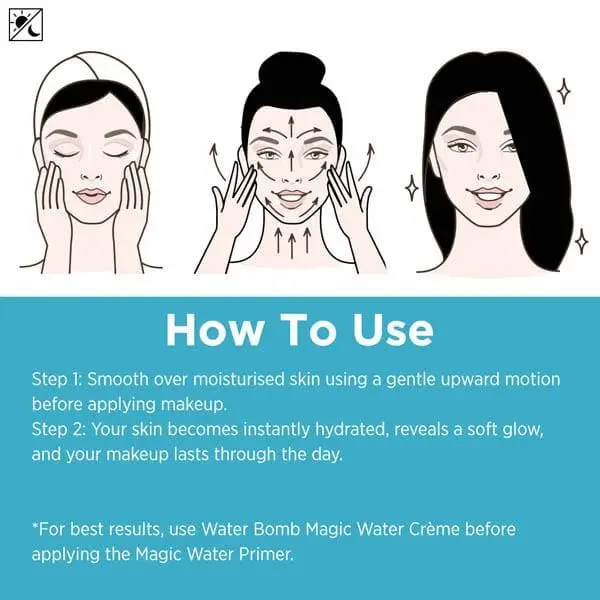 How To Use

Step 1: Smooth over moisturised skin using a gentle upward motion before applying makeup.
Step 2: Your skin becomes instantly hydrated, reveals a soft glow, and your makeup lasts through the day.

*For best results, use Water Bomb Magic Water Crème before applying the Magic Water Primer.