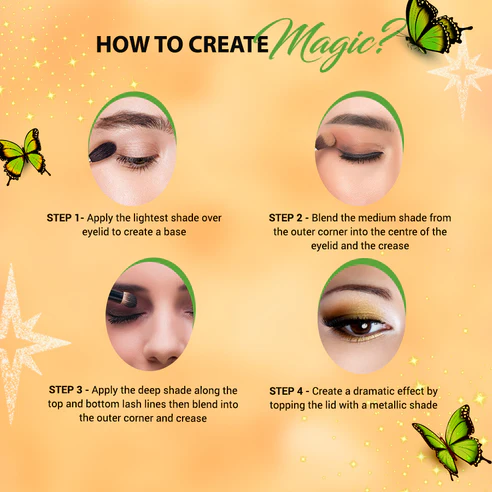 HOW TO CREATE Magic?

STEP 1- Apply the lightest shade over eyelid to create a base

STEP 2 - Blend the medium shade from the outer corner into the centre of the eyelid and the crease

STEP 3 - Apply the deep shade along the top and bottom lash lines then blend into the outer corner and crease

STEP 4 - Create a dramatic effect by topping the lid with a metallic shade