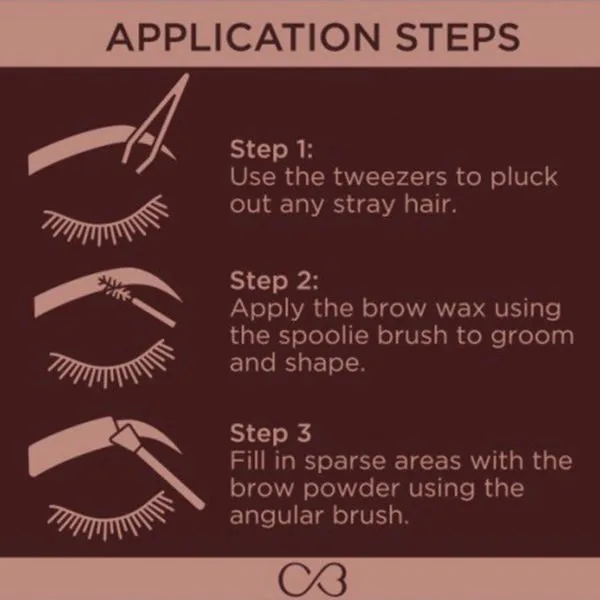 APPLICATION STEPS

Step 1:
Use the tweezers to pluck out any stray hair.

Step 2:
Apply the brow wax using the spoolie brush to groom and shape.

Step 3
Fill in sparse areas with the brow powder using the angular brush.

CB