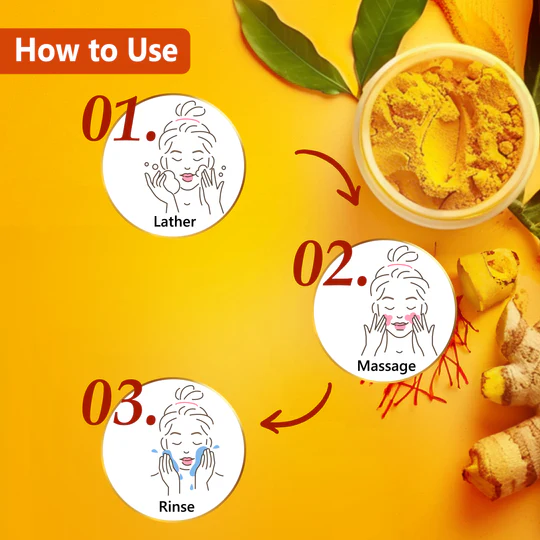 How to Use

01.

Lather

02.

Massage

03.

Rinse