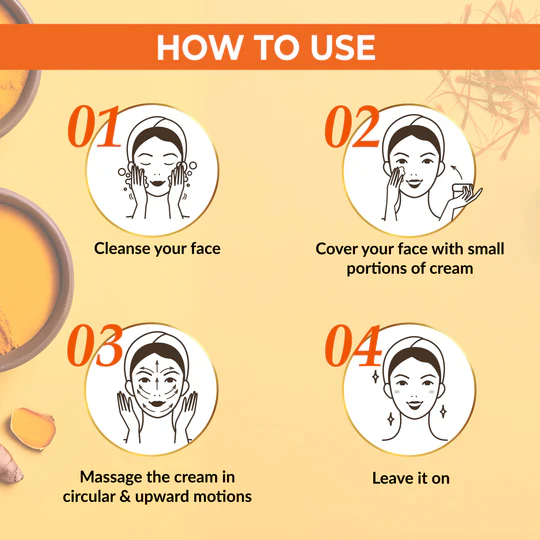 HOW TO USE

01

Cleanse your face

02

Cover your face with small portions of cream

03

Massage the cream in circular & upward motions

04

Leave it on