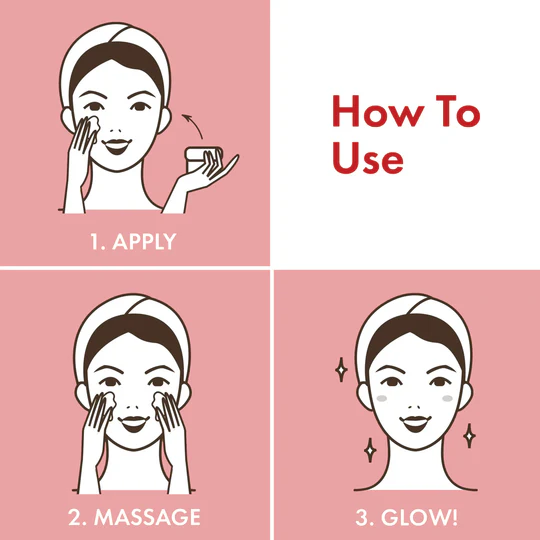 1. APPLY

How To Use

2. MASSAGE

3. GLOW!