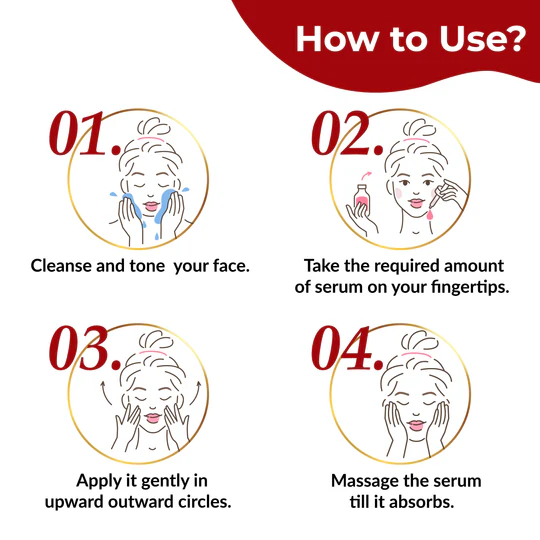 How to Use?

01.

Cleanse and tone  your face.

02.

Take the required amount of serum on your fingertips.

03.

Apply it gently in upward outward circles.

04.

Massage the serum till it absorbs.