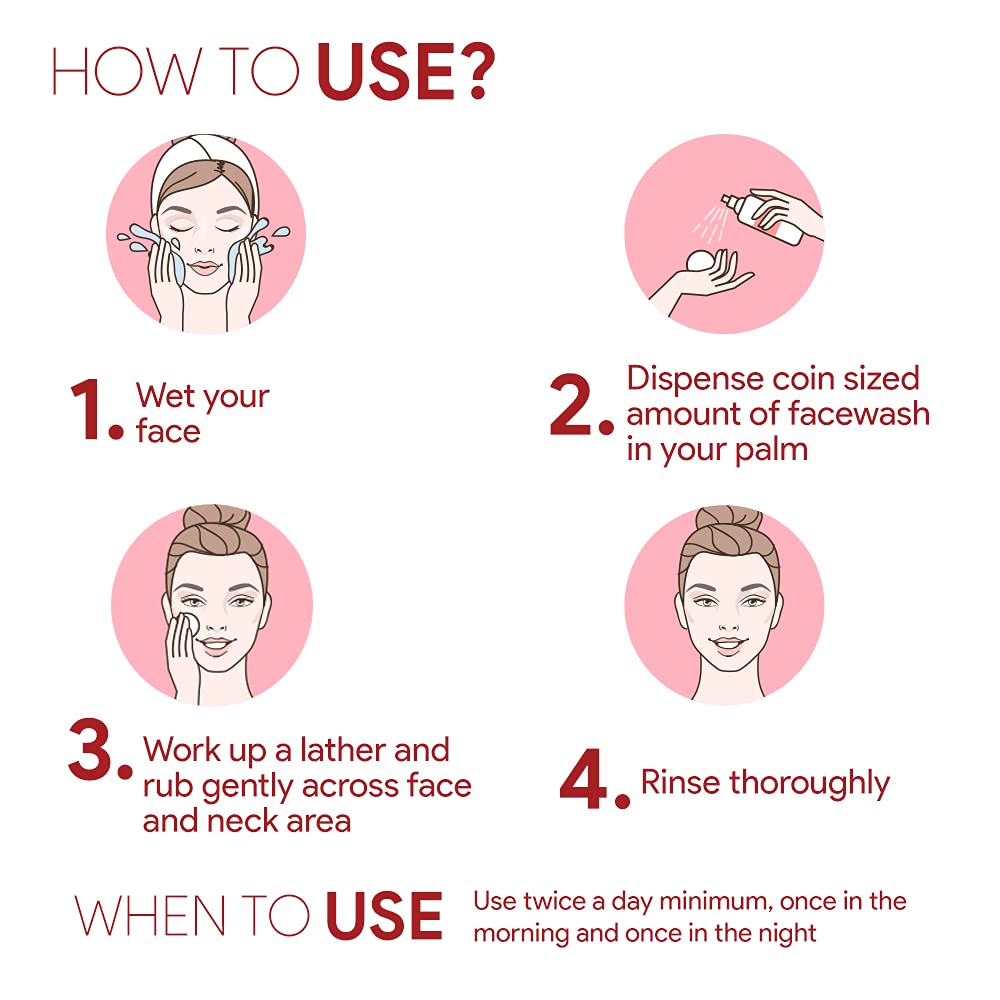 HOW TO USE?

1. Wet your face

2. Dispense coin sized amount of facewash in your palm

3. Work up a lather and rub gently across face and neck area

4. Rinse thoroughly

WHEN TO USE

Use twice a day minimum, once in the morning and once in the night