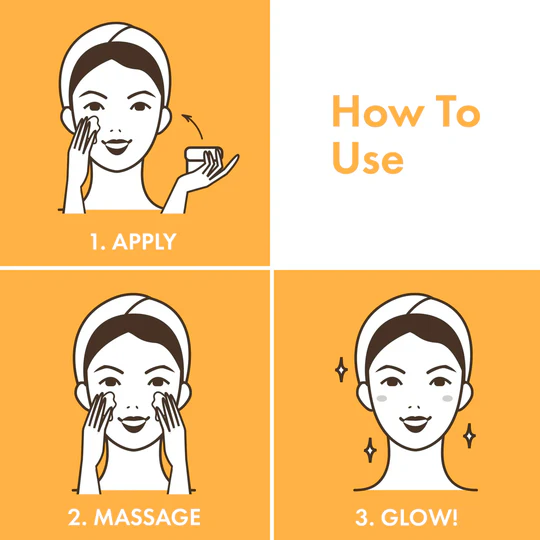 1. APPLY

How To Use

2. MASSAGE

3. GLOW!