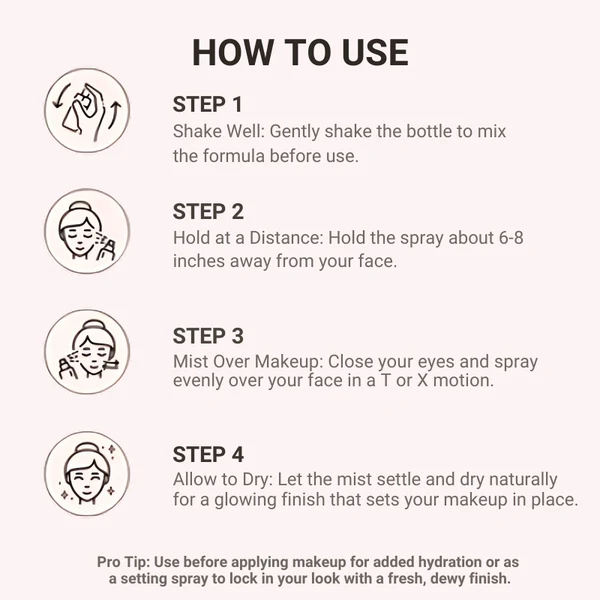 HOW TO USE

STEP 1
Shake Well: Gently shake the bottle to mix the formula before use.

STEP 2
Hold at a Distance: Hold the spray about 6-8 inches away from your face.

STEP 3
Mist Over Makeup: Close your eyes and spray evenly over your face in a T or X motion.

STEP 4
Allow to Dry: Let the mist settle and dry naturally for a glowing finish that sets your makeup in place.

Pro Tip: Use before applying makeup for added hydration or as a setting spray to lock in your look with a fresh, dewy finish.